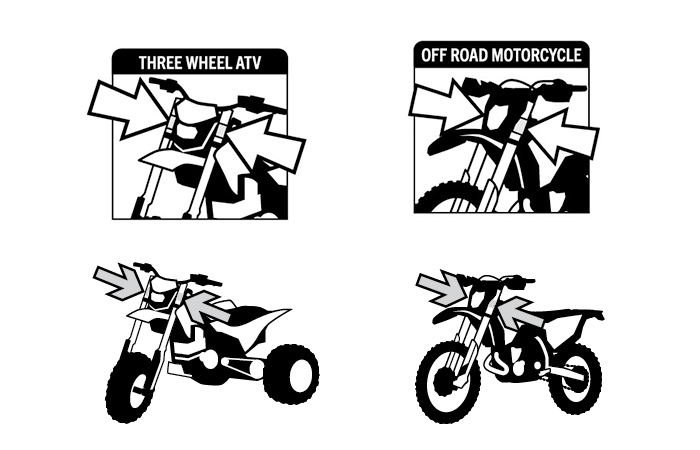 THREE WHEEL ATV

OFF ROAD MOTORCYCLE